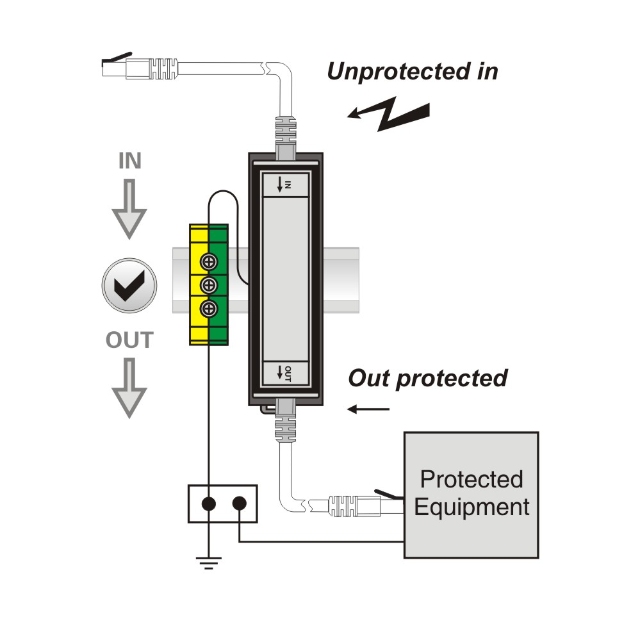 Unprotected in

IN

IN

OUT

OUT

Out protected

Protected Equipment