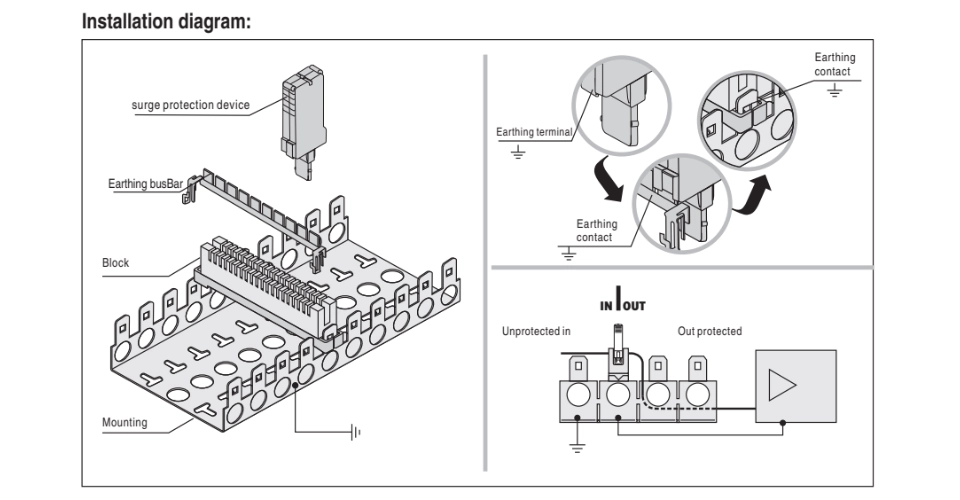 Installation diagram:

surge protection device

Earthing busBar

Block

Mounting

Earthing terminal

Earthing contact

Earthing contact

IN OUT

Unprotected in

Out protected